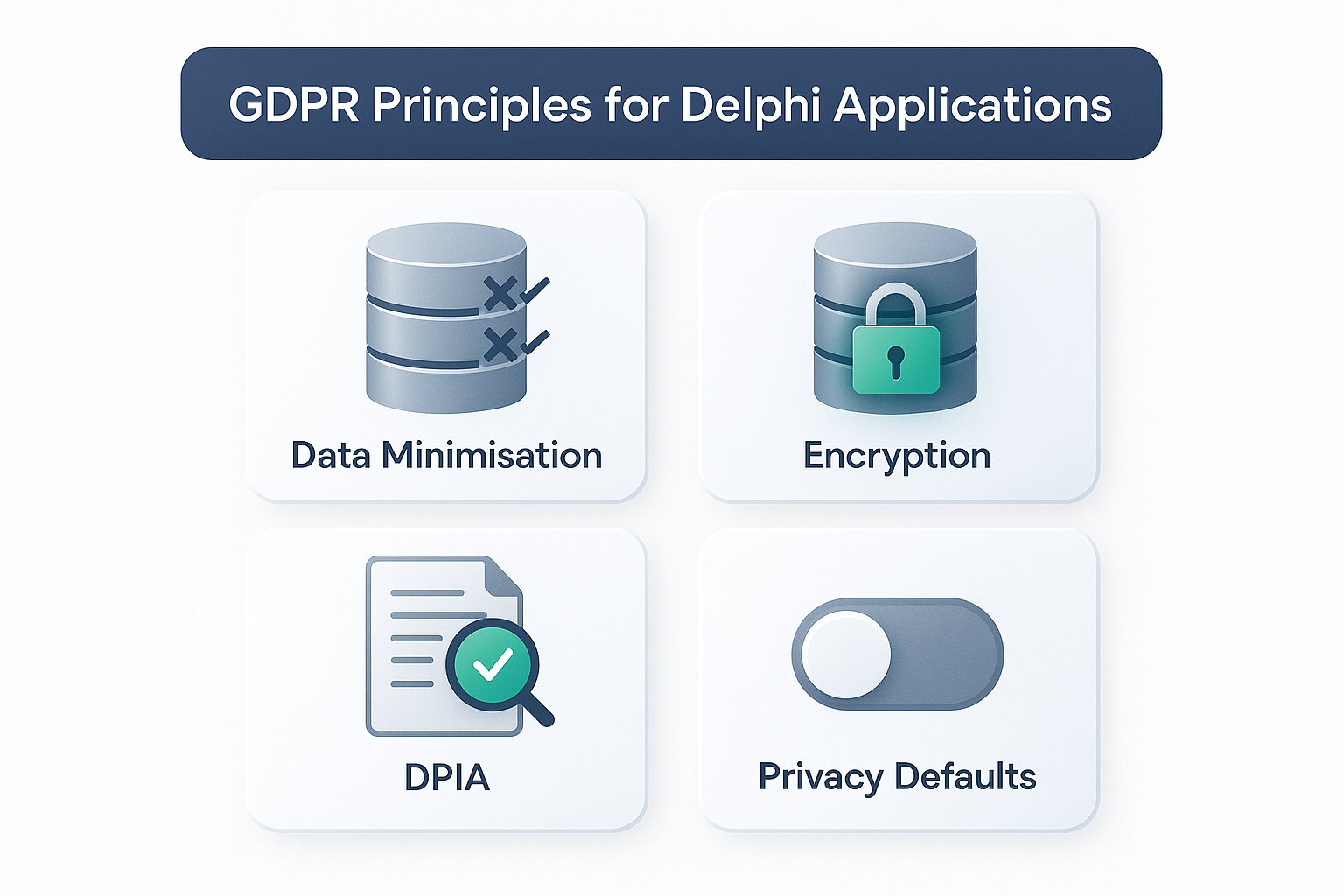 GDPR Principles for Delphi Applications

Data Minimisation

Encryption

DPIA

Privacy Defaults